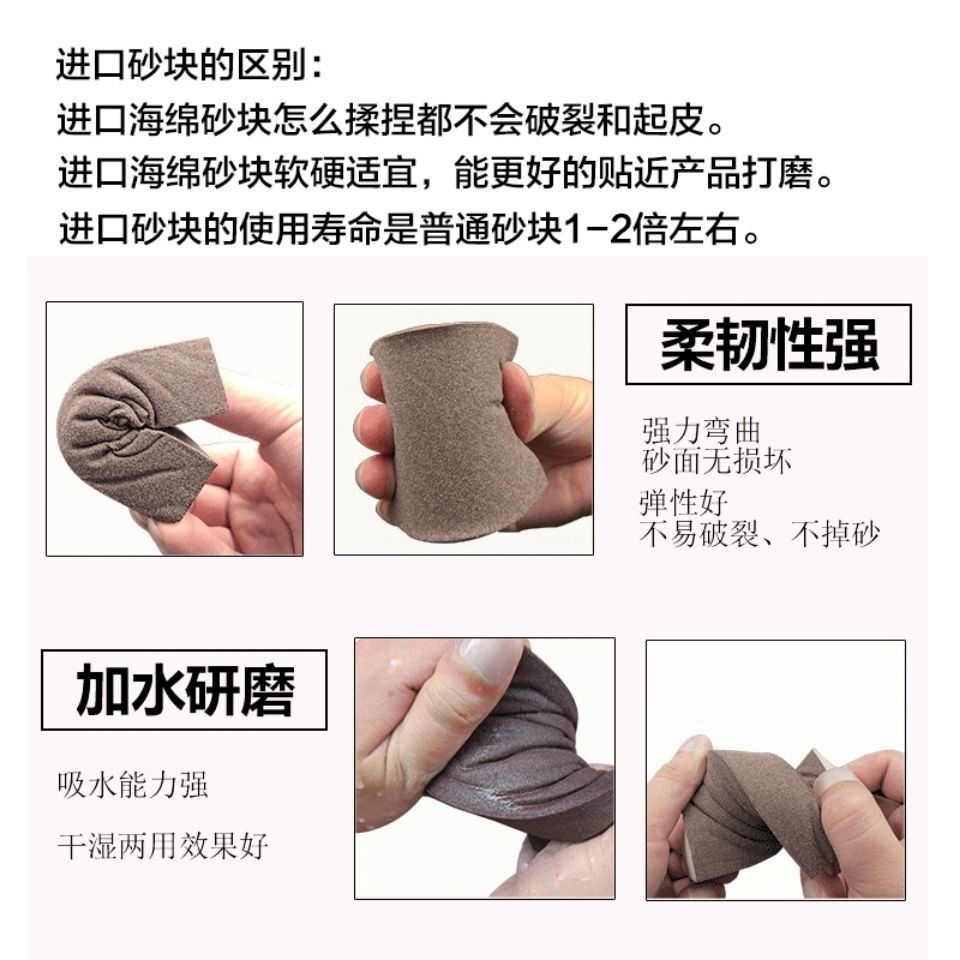 进口砂块的区别：
进口海绵砂块怎么揉捏都不会破裂和起皮。
进口海绵砂块软硬适宜，能更好的贴近产品打磨。
进口砂块的使用寿命是普通砂块1-2倍左右。

柔韧性强

强力弯曲
砂面无损坏
弹性好
不易破裂、不掉砂

加水研磨

吸水能力强

干湿两用效果好