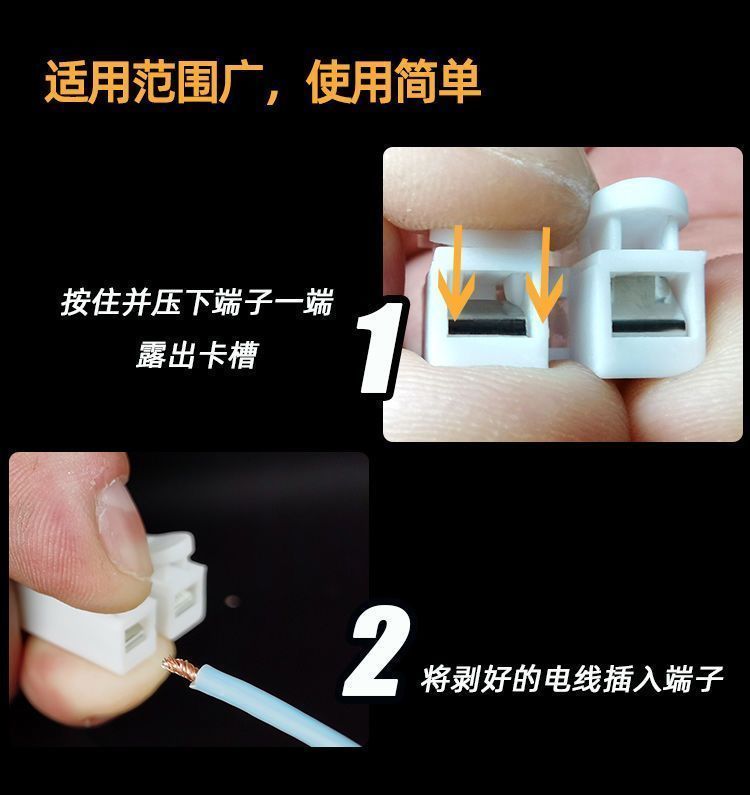 适用范围广，使用简单

按住并压下端子一端
露出卡槽

1

2

将剥好的电线插入端子