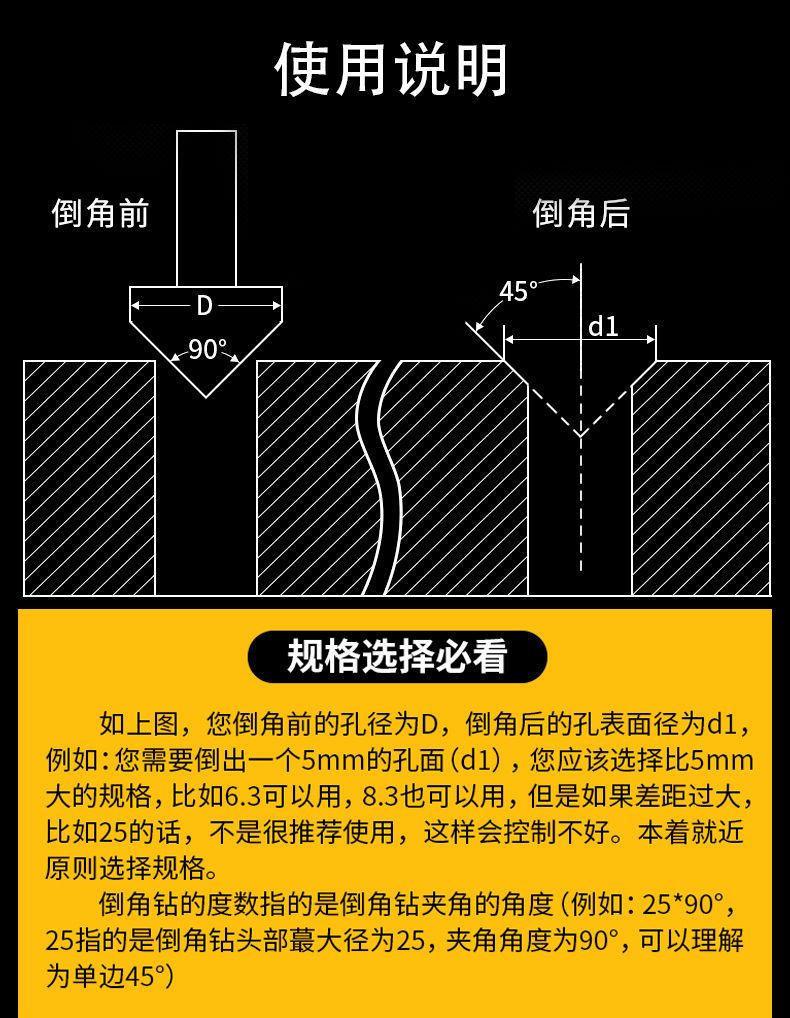 使用说明

倒角前

D

90°

倒角后

45°

d1

规格选择必看

如上图，您倒角前的孔径为D，倒角后的孔表面径为d1，例如：您需要倒出一个5mm的孔面（d1），您应该选择比5mm大的规格，比如6.3可以用，8.3也可以用，但是如果差距过大，比如25的话，不是很推荐使用，这样会控制不好。本着就近原则选择规格。

倒角钻的度数指的是倒角钻夹角的角度（例如：25*90°，25指的是倒角钻头部蕞大径为25，夹角角度为90°，可以理解为单边45°）