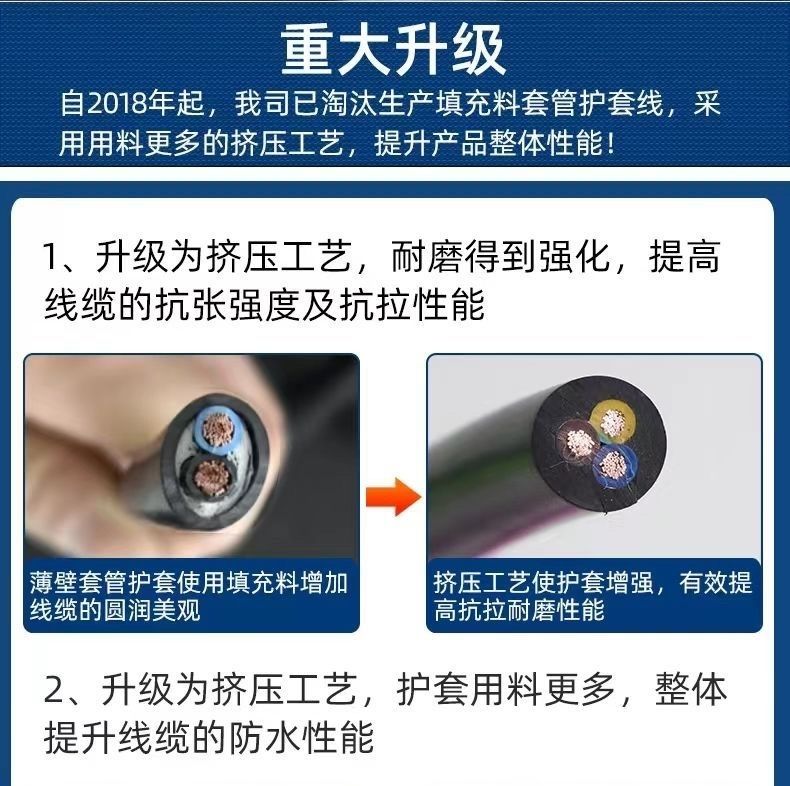 重大升级

自2018年起，我司已淘汰生产填充料套管护套线，采用用料更多的挤压工艺，提升产品整体性能！

1、升级为挤压工艺，耐磨得到强化，提高线缆的抗张强度及抗拉性能

薄壁套管护套使用填充料增加线缆的圆润美观

挤压工艺使护套增强，有效提高抗拉耐磨性能

2、升级为挤压工艺，护套用料更多，整体提升线缆的防水性能