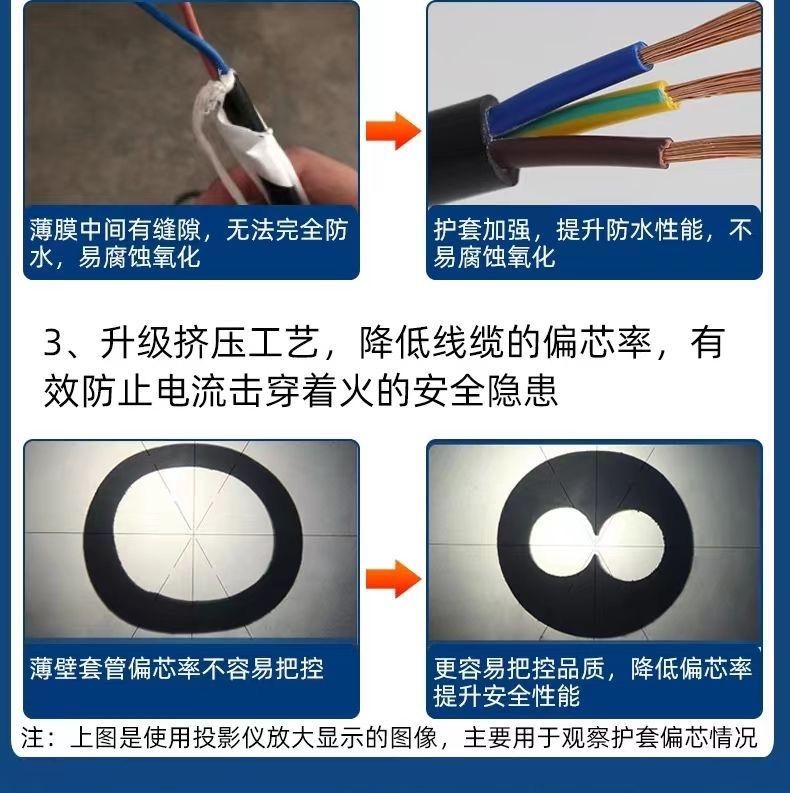 薄膜中间有缝隙，无法完全防水，易腐蚀氧化

护套加强，提升防水性能，不易腐蚀氧化

3、升级挤压工艺，降低线缆的偏芯率，有效防止电流击穿着火的安全隐患

薄壁套管偏芯率不容易把控

更容易把控品质，降低偏芯率提升安全性能

注：上图是使用投影仪放大显示的图像，主要用于观察护套偏芯情况