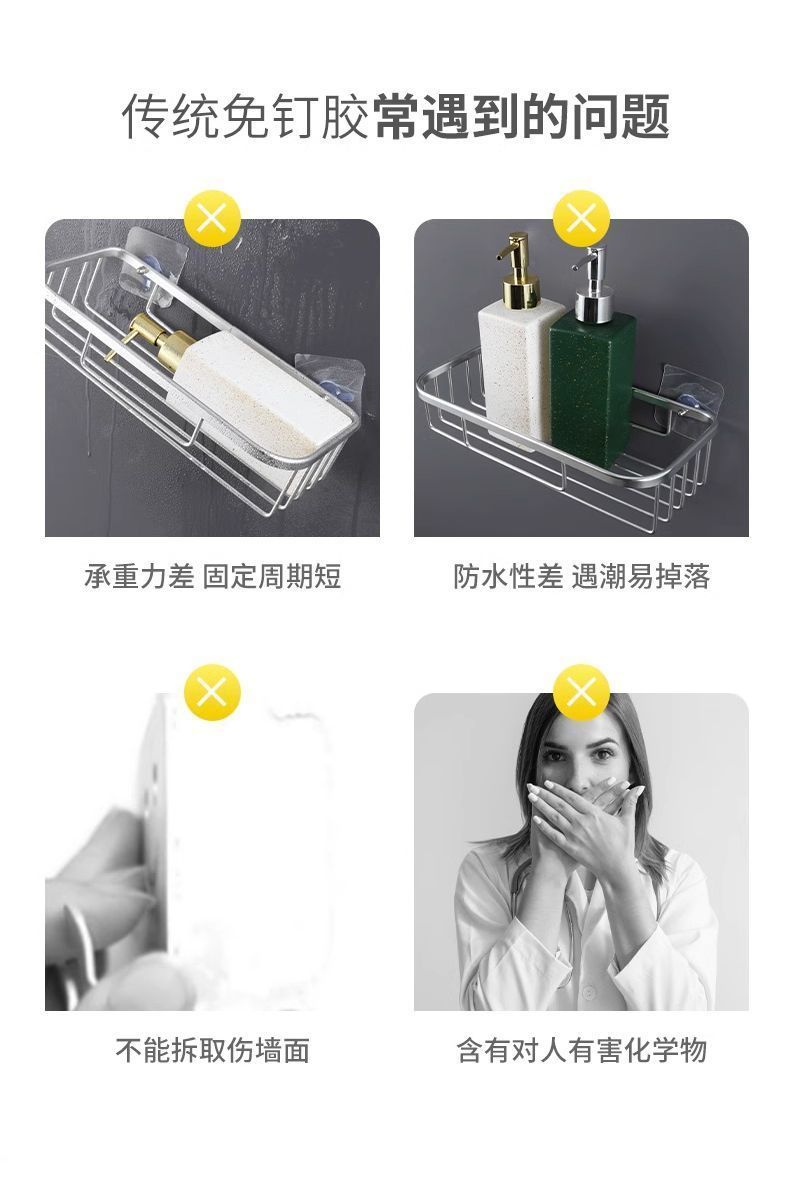 传统免钉胶常遇到的问题

承重力差 固定周期短

防水性差 遇潮易掉落

不能拆取伤墙面

含有对人有害化学物