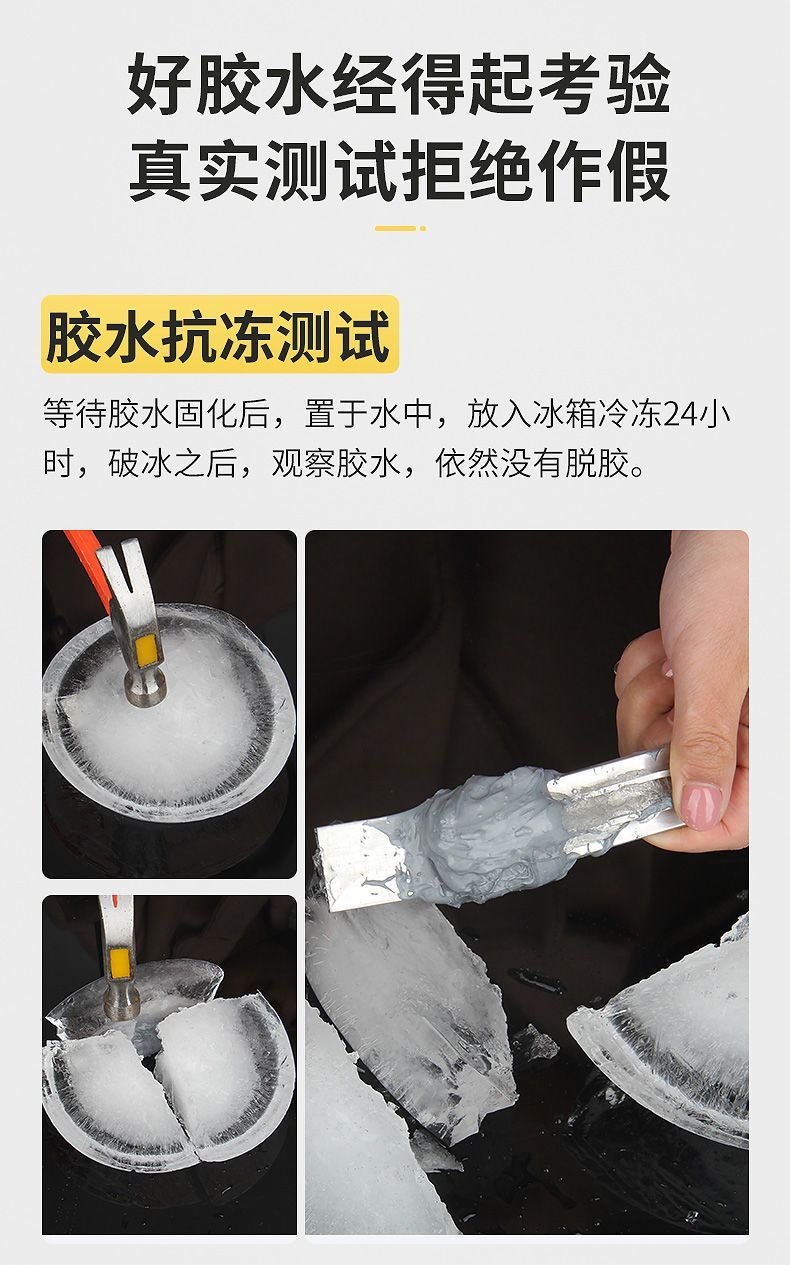 好胶水经得起考验
真实测试拒绝作假

胶水抗冻测试

等待胶水固化后，置于水中，放入冰箱冷冻24小时，破冰之后，观察胶水，依然没有脱胶。