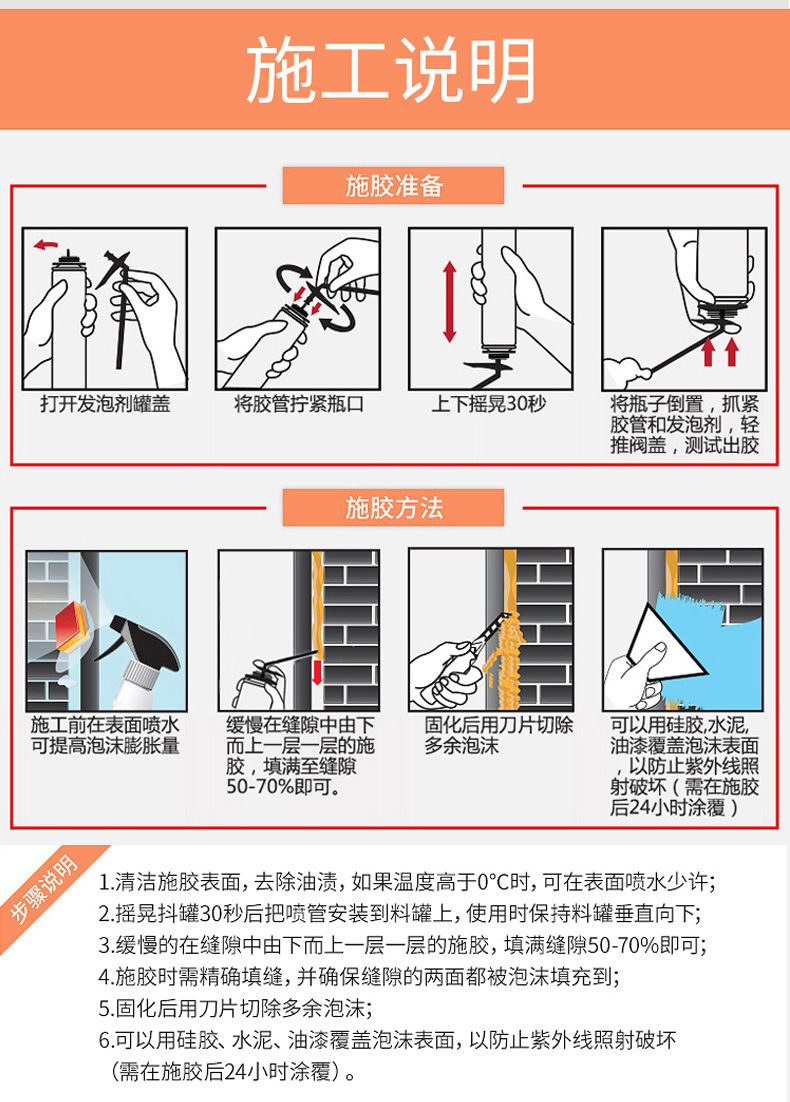 施工说明

施胶准备

打开发泡剂罐盖

将胶管拧紧瓶口

上下摇晃30秒

将瓶子倒置，抓紧胶管和发泡剂，轻推阀盖，测试出胶

施胶方法

施工前在表面喷水可提高泡沫膨胀量

缓慢在缝隙中由下而上一层一层的施胶，填满至缝隙50-70%即可。

固化后用刀片切除多余泡沫

可以用硅胶,水泥,油漆覆盖泡沫表面，以防止紫外线照射破坏（需在施胶后24小时涂覆）

步骤说明

1.清洁施胶表面，去除油渍，如果温度高于0°C时，可在表面喷水少许；
2.摇晃抖罐30秒后把喷管安装到料罐上，使用时保持料罐垂直向下；
3.缓慢的在缝隙中由下而上一层一层的施胶，填满缝隙50-70%即可；
4.施胶时需精确填缝，并确保缝隙的两面都被泡沫填充到；
5.固化后用刀片切除多余泡沫；
6.可以用硅胶、水泥、油漆覆盖泡沫表面，以防止紫外线照射破坏（需在施胶后24小时涂覆）。