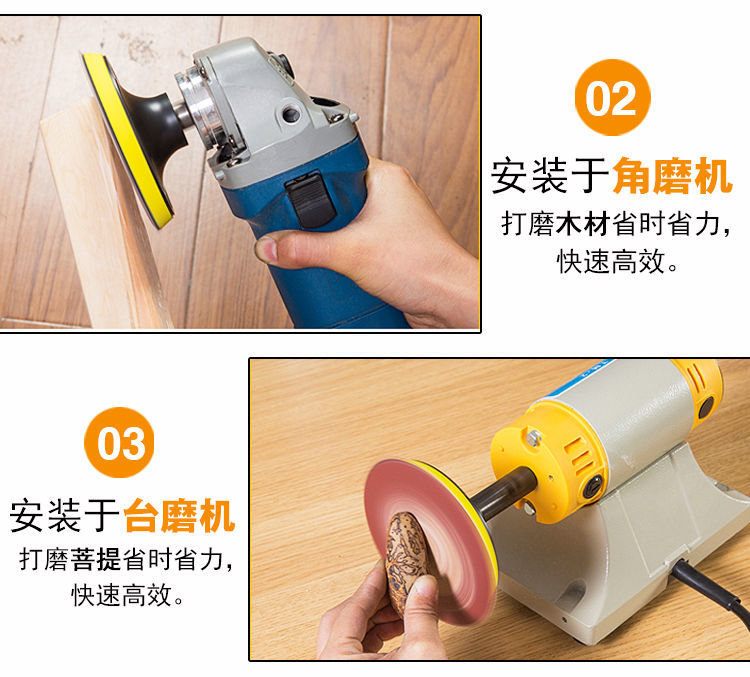 02

安装于角磨机

打磨木材省时省力，快速高效。

03

安装于台磨机

打磨菩提省时省力，快速高效。