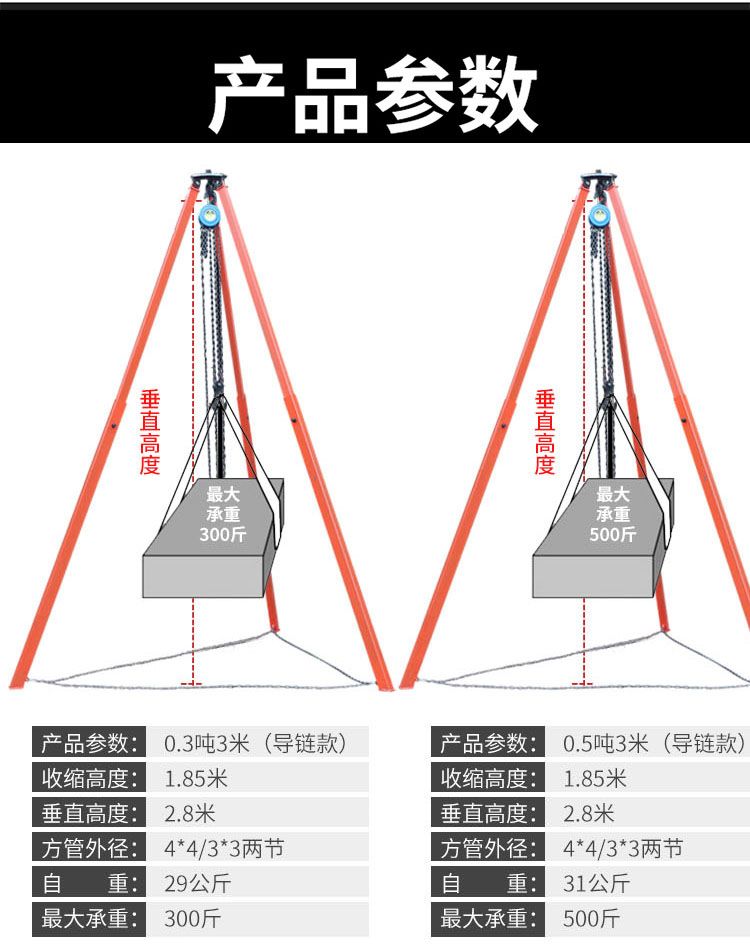 产品参数

垂直高度

最大承重300斤

垂直高度

最大承重500斤

| 产品参数: | 0.3吨3米（导链款） |
|---|---|
| 收缩高度: | 1.85米 |
| 垂直高度: | 2.8米 |
| 方管外径: | 4*4/3*3两节 |
| 自　重: | 29公斤 |
| 最大承重: | 300斤 |

| 产品参数: | 0.5吨3米（导链款） |
|---|---|
| 收缩高度: | 1.85米 |
| 垂直高度: | 2.8米 |
| 方管外径: | 4*4/3*3两节 |
| 自　重: | 31公斤 |
| 最大承重: | 500斤 |