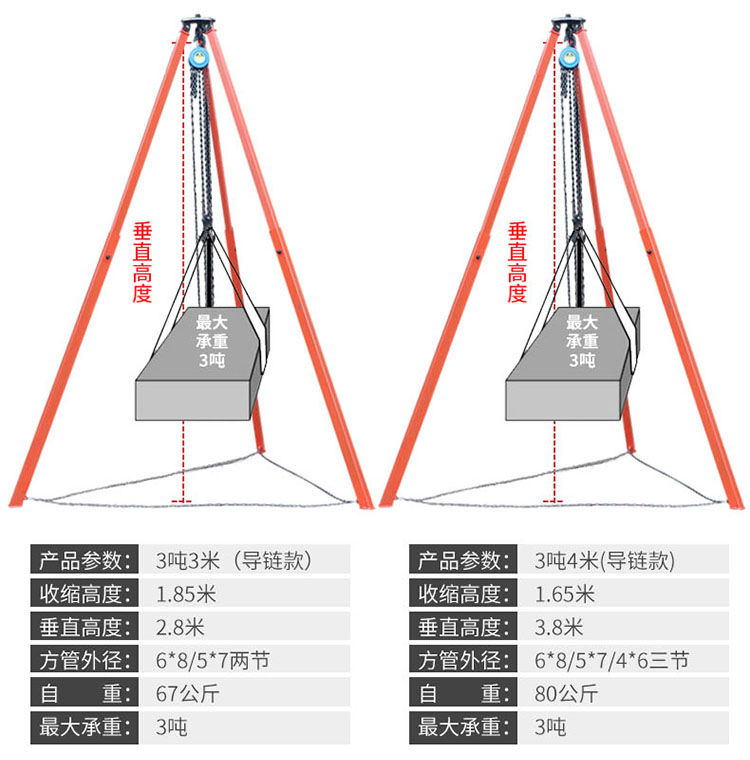 垂直高度

最大承重3吨

垂直高度

最大承重3吨

| 产品参数: | 3吨3米（导链款） |
|---|---|
| 收缩高度: | 1.85米 |
| 垂直高度: | 2.8米 |
| 方管外径: | 6*8/5*7两节 |
| 自　　重: | 67公斤 |
| 最大承重: | 3吨 |

| 产品参数: | 3吨4米(导链款) |
|---|---|
| 收缩高度: | 1.65米 |
| 垂直高度: | 3.8米 |
| 方管外径: | 6*8/5*7/4*6三节 |
| 自　　重: | 80公斤 |
| 最大承重: | 3吨 |