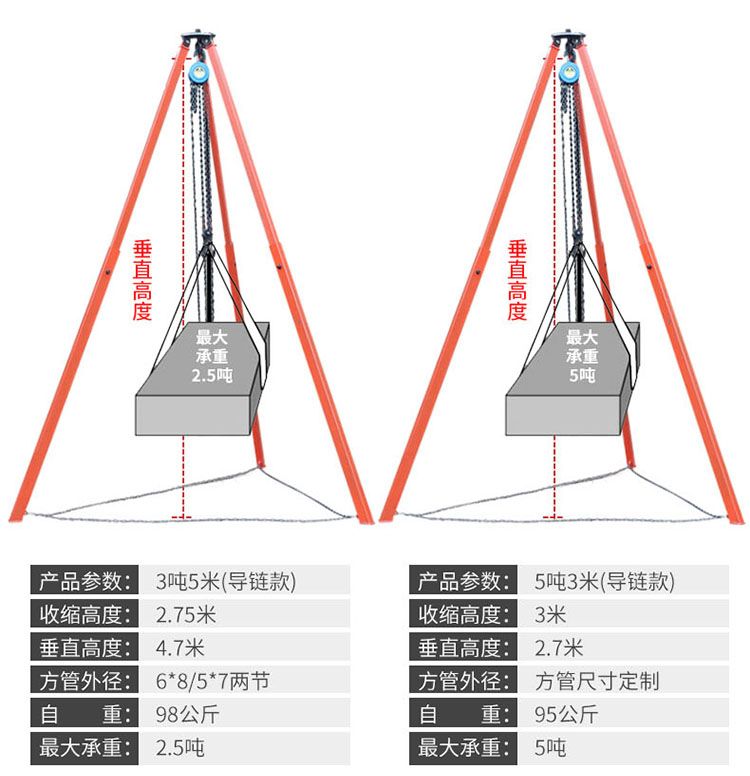 垂直高度

最大承重2.5吨

垂直高度

最大承重5吨

| 产品参数: | 3吨5米(导链款) |
|---|---|
| 收缩高度: | 2.75米 |
| 垂直高度: | 4.7米 |
| 方管外径: | 6*8/5*7两节 |
| 自　　重: | 98公斤 |
| 最大承重: | 2.5吨 |

| 产品参数: | 5吨3米(导链款) |
|---|---|
| 收缩高度: | 3米 |
| 垂直高度: | 2.7米 |
| 方管外径: | 方管尺寸定制 |
| 自　　重: | 95公斤 |
| 最大承重: | 5吨 |