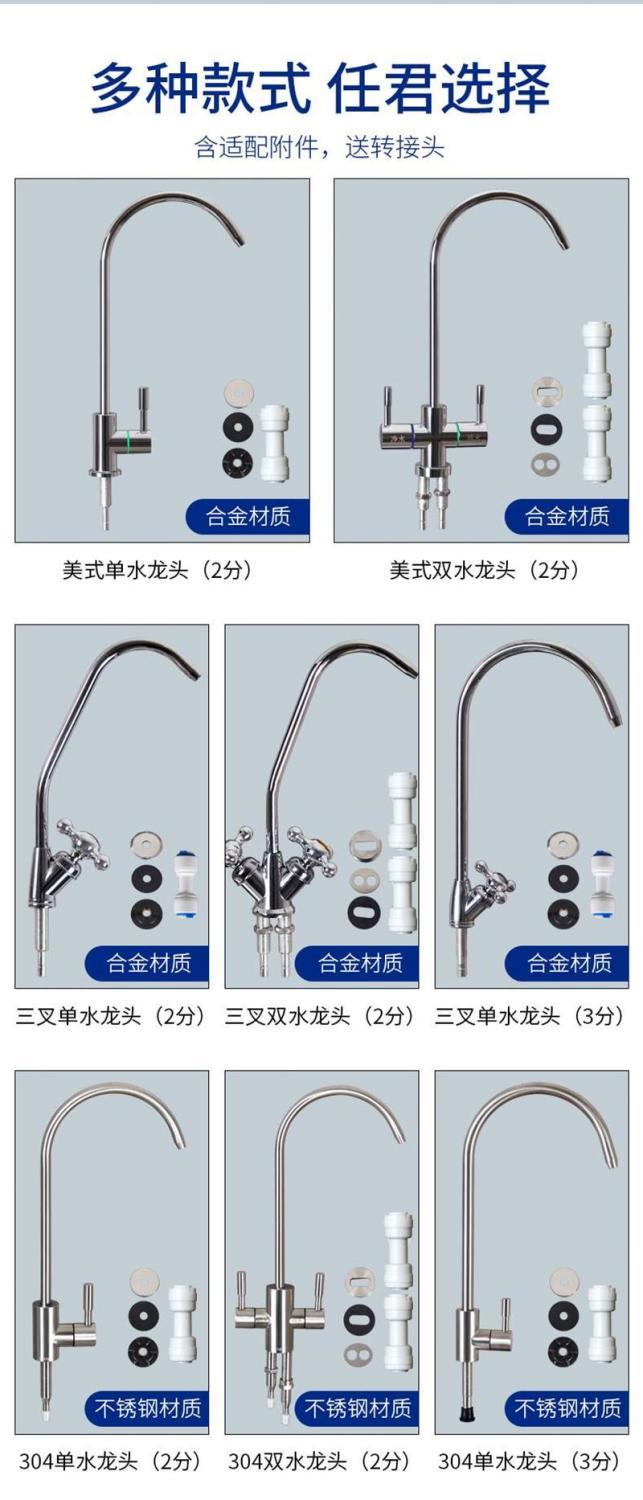 多种款式 任君选择

含适配附件，送转接头

合金材质

美式单水龙头（2分）

合金材质

美式双水龙头（2分）

合金材质

三叉单水龙头（2分）

合金材质

三叉双水龙头（2分）

合金材质

三叉单水龙头（3分）

不锈钢材质

304单水龙头（2分）

不锈钢材质

304双水龙头（2分）

不锈钢材质

304单水龙头（3分）