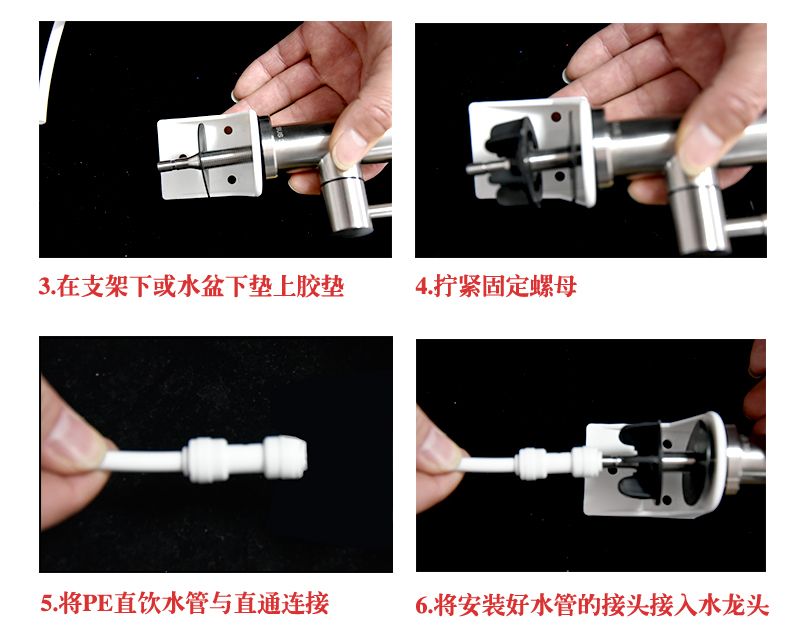 3.在支架下或水盆下垫上胶垫

4.拧紧固定螺母

5.将PE直饮水管与直通连接

6.将安装好水管的接头接入水龙头