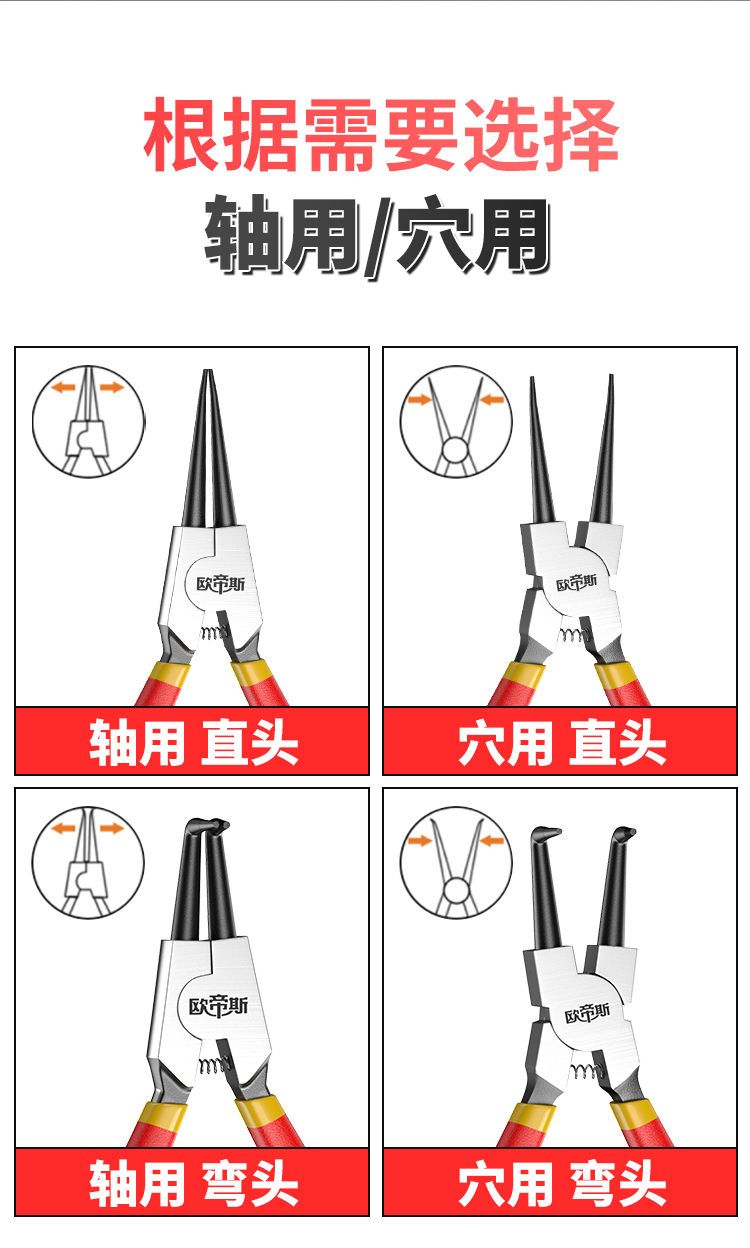 根据需要选择
轴用/穴用

欧帝斯
轴用 直头

欧帝斯
穴用 直头

欧帝斯
轴用 弯头

欧帝斯
穴用 弯头