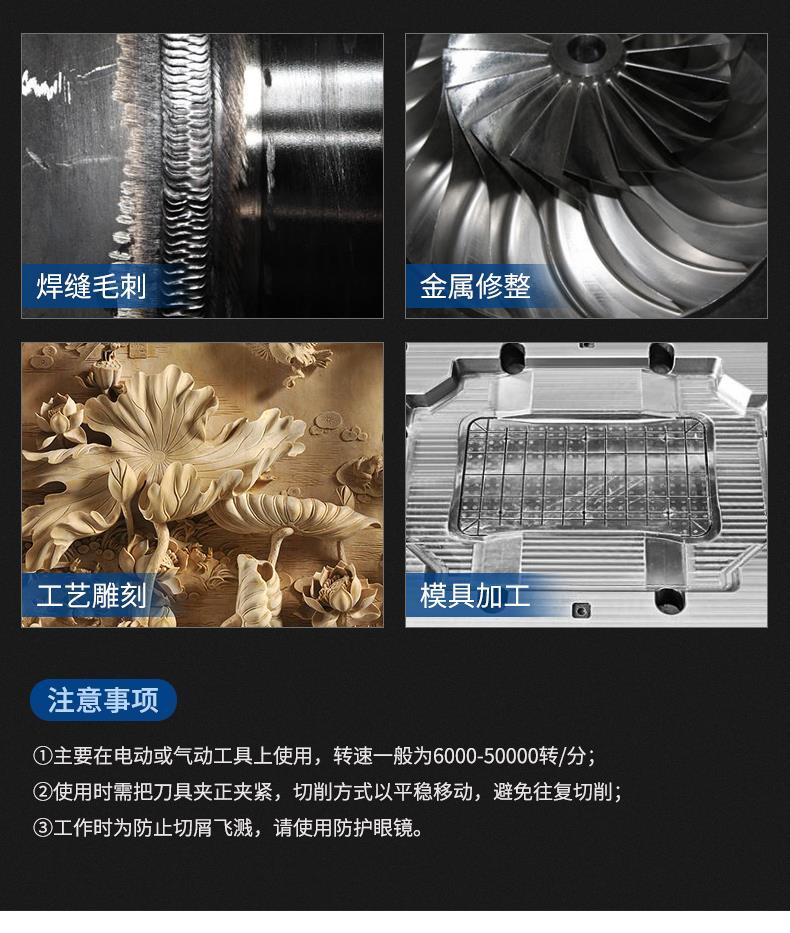 焊缝毛刺

金属修整

工艺雕刻

模具加工

注意事项

①主要在电动或气动工具上使用，转速一般为6000-50000转/分；

②使用时需把刀具夹正夹紧，切削方式以平稳移动，避免往复切削；

③工作时为防止切屑飞溅，请使用防护眼镜。