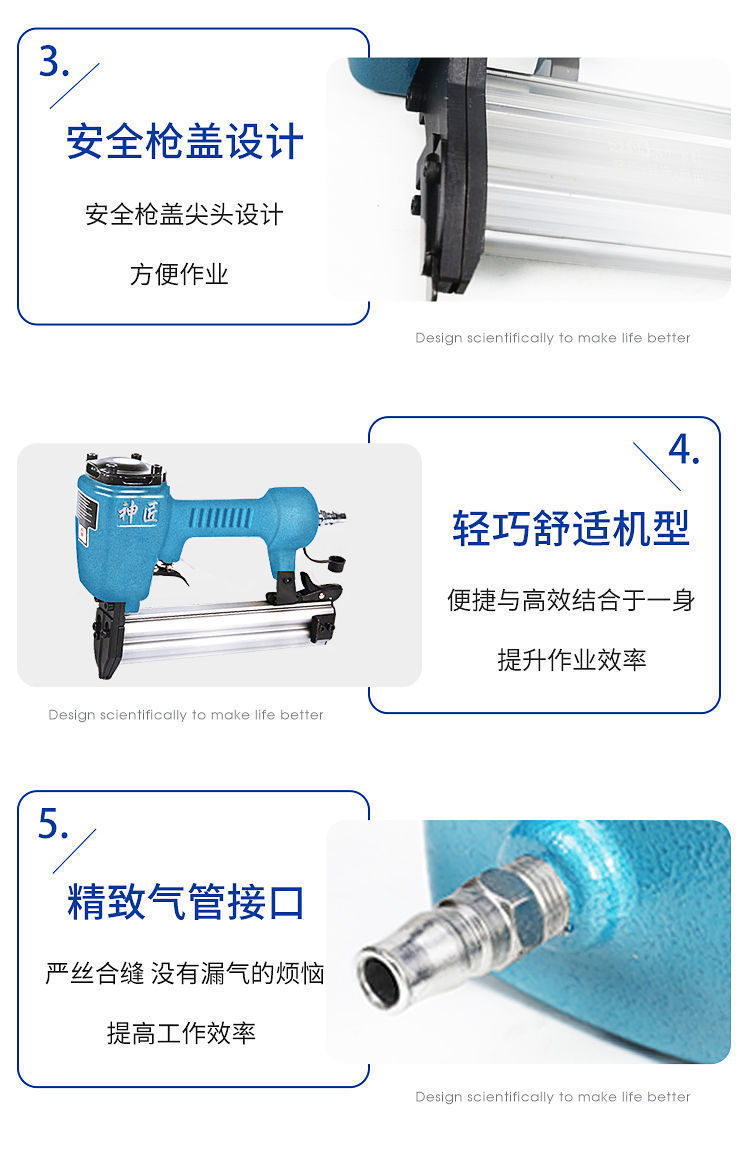 3.

安全枪盖设计

安全枪盖尖头设计

方便作业

Design scientifically to make life better

神匠

4.

轻巧舒适机型

便捷与高效结合于一身

提升作业效率

Design scientifically to make life better

5.

精致气管接口

严丝合缝 没有漏气的烦恼

提高工作效率

Design scientifically to make life better