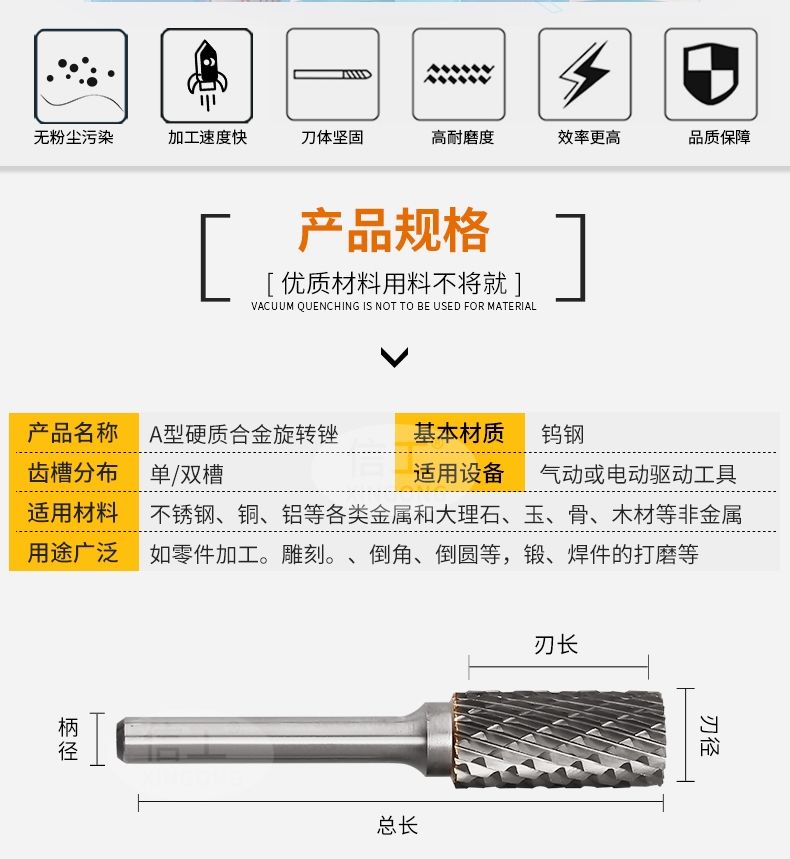 无粉尘污染 加工速度快 刀体坚固 高耐磨度 效率更高 品质保障

产品规格

[ 优质材料用料不将就 ]

VACUUM QUENCHING IS NOT TO BE USED FOR MATERIAL

| 产品名称 | A型硬质合金旋转锉 | 基本材质 | 钨钢 |
|---|---|---|---|
| 齿槽分布 | 单/双槽 | 适用设备 | 气动或电动驱动工具 |
| 适用材料 | 不锈钢、铜、铝等各类金属和大理石、玉、骨、木材等非金属 | | |
| 用途广泛 | 如零件加工。雕刻。、倒角、倒圆等，锻、焊件的打磨等 | | |

刃长

柄径

刃径

总长