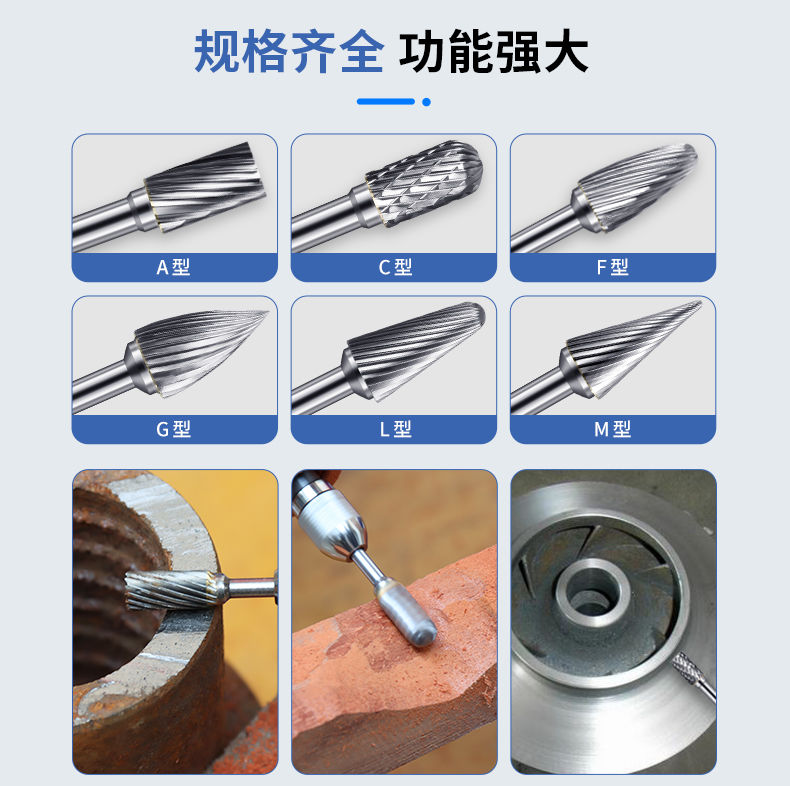 规格齐全 功能强大

A型

C型

F型

G型

L型

M型