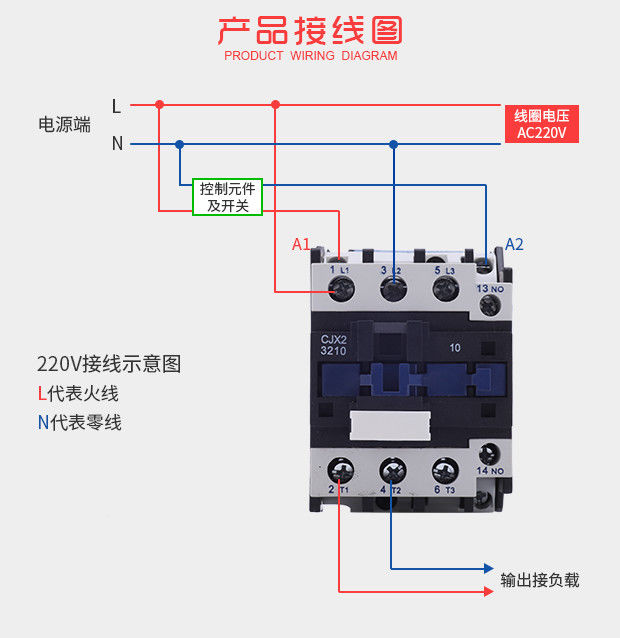 产品接线图
PRODUCT WIRING DIAGRAM

电源端
L
N

线圈电压
AC220V

控制元件
及开关

A1
A2

1 L1
3 L2
5 L3
13 NO

CJX2
3210
10

14 NO
2 T1
4 T2
6 T3

220V接线示意图
L代表火线
N代表零线

输出接负载