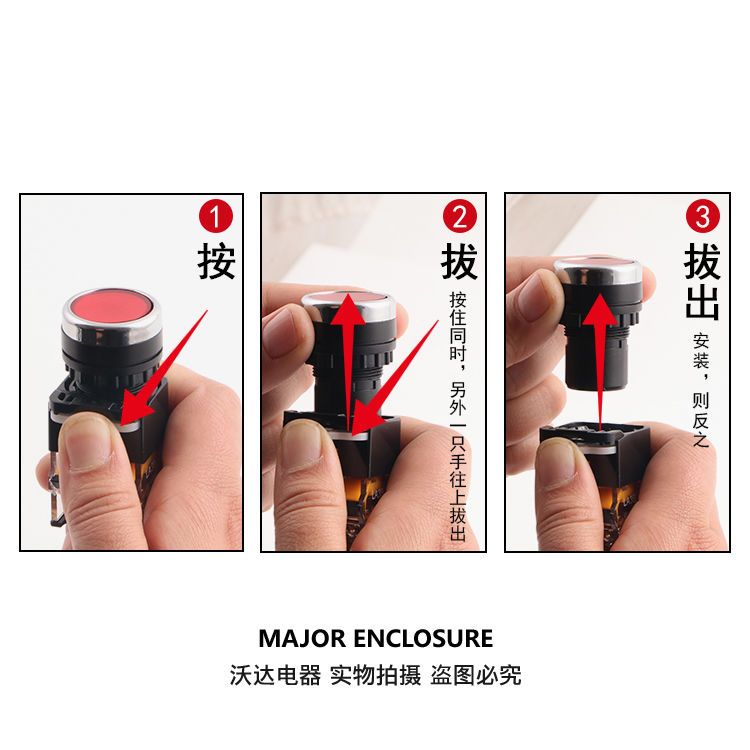 1
按

2
拔
按住同时，另外一只手往上拔出

3
拔出
安装，则反之

MAJOR ENCLOSURE
沃达电器 实物拍摄 盗图必究