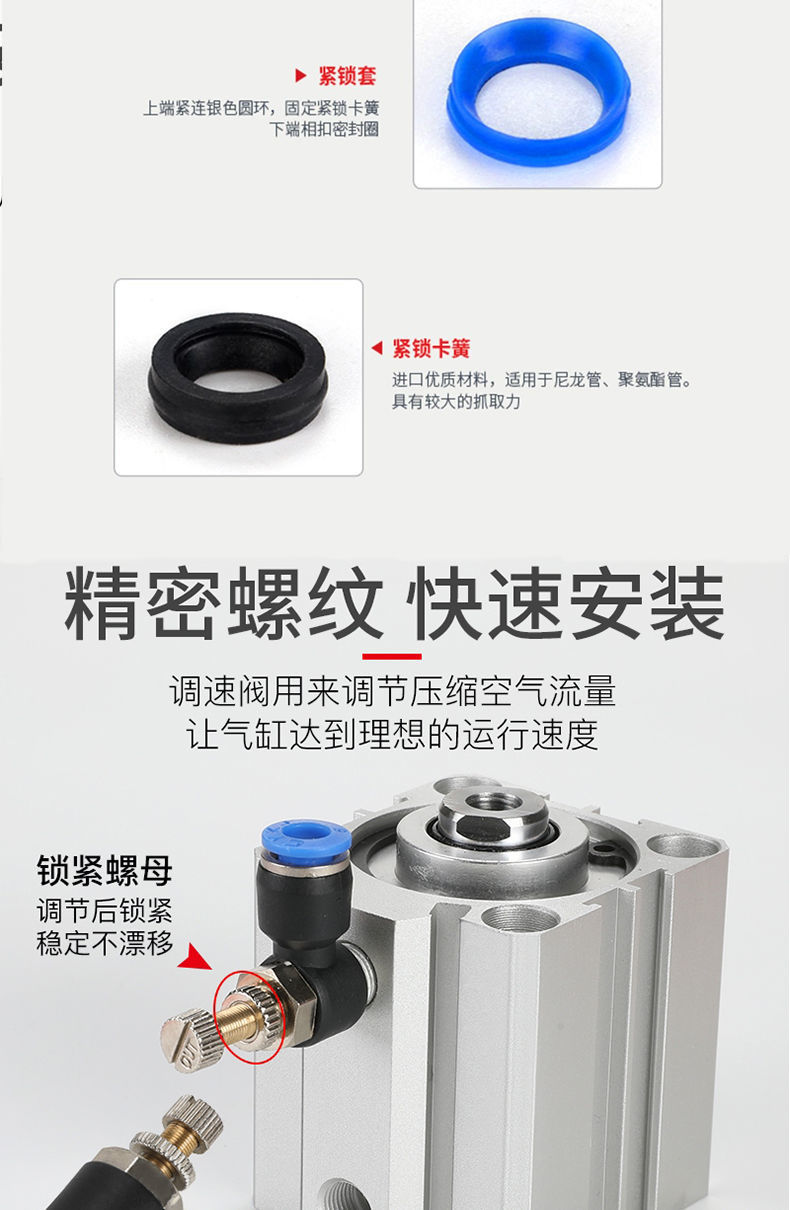 紧锁套
上端紧连银色圆环，固定紧锁卡簧
下端相扣密封圈

紧锁卡簧
进口优质材料，适用于尼龙管、聚氨酯管。
具有较大的抓取力

精密螺纹 快速安装

调速阀用来调节压缩空气流量
让气缸达到理想的运行速度

锁紧螺母
调节后锁紧
稳定不漂移