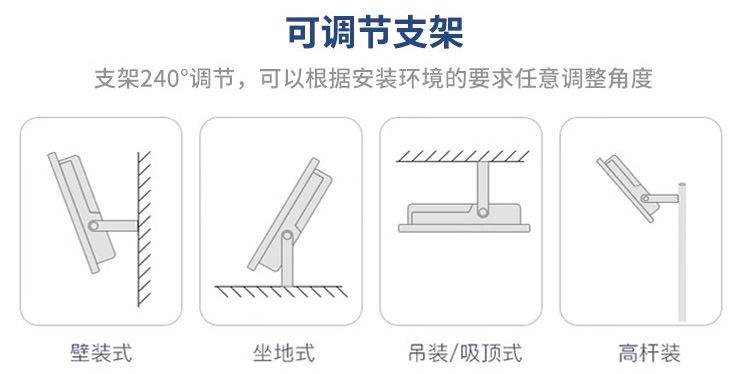 可调节支架

支架240°调节，可以根据安装环境的要求任意调整角度

壁装式

坐地式

吊装/吸顶式

高杆装