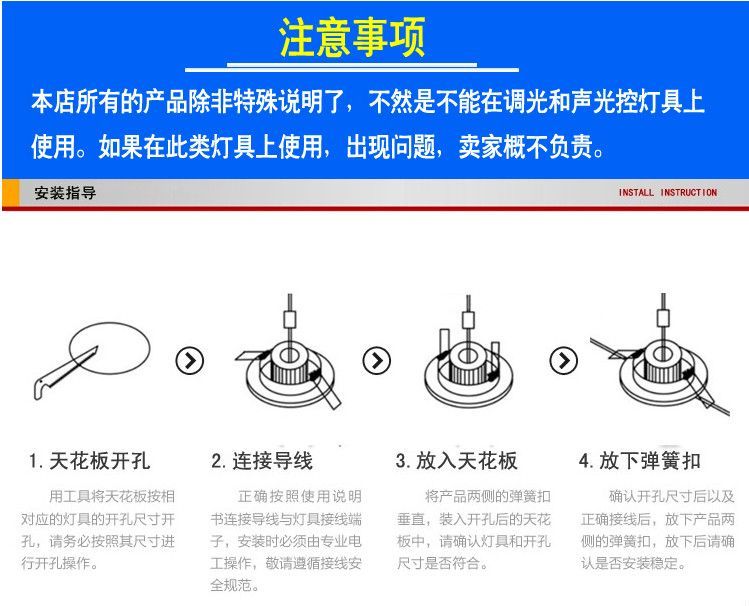 注意事项

本店所有的产品除非特殊说明了，不然是不能在调光和声光控灯具上使用。如果在此类灯具上使用，出现问题，卖家概不负责。

安装指导

INSTALL INSTRUCTION

1. 天花板开孔

用工具将天花板按相对应的灯具的开孔尺寸开孔，请务必按照其尺寸进行开孔操作。

2. 连接导线

正确按照使用说明书连接导线与灯具接线端子，安装时必须由专业电工操作，敬请遵循接线安全规范。

3. 放入天花板

将产品两侧的弹簧扣垂直，装入开孔后的天花板中，请确认灯具和开孔尺寸是否符合。

4. 放下弹簧扣

确认开孔尺寸后以及正确接线后，放下产品两侧的弹簧扣，放下后请确认是否安装稳定。