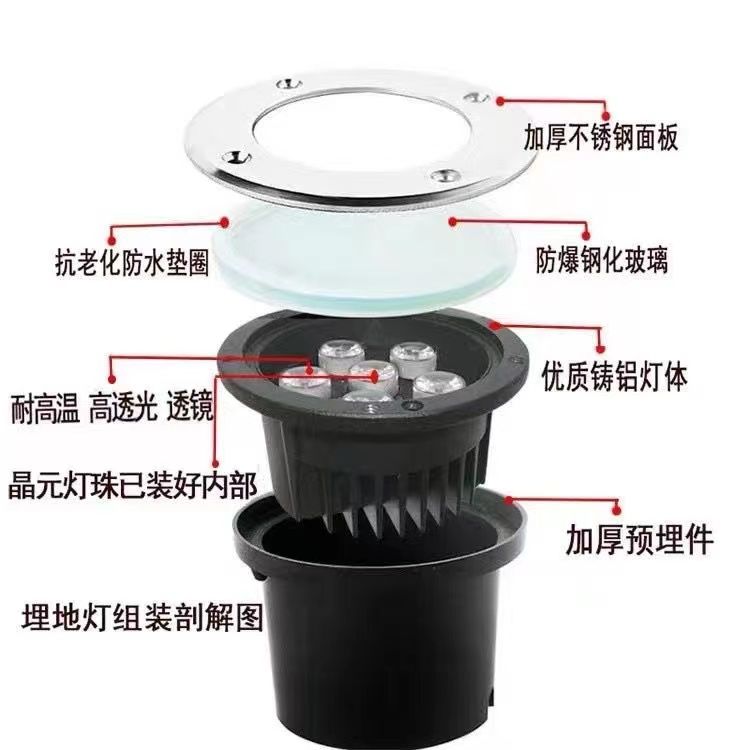 加厚不锈钢面板

抗老化防水垫圈

防爆钢化玻璃

优质铸铝灯体

耐高温 高透光 透镜

晶元灯珠已装好内部

加厚预埋件

埋地灯组装剖解图