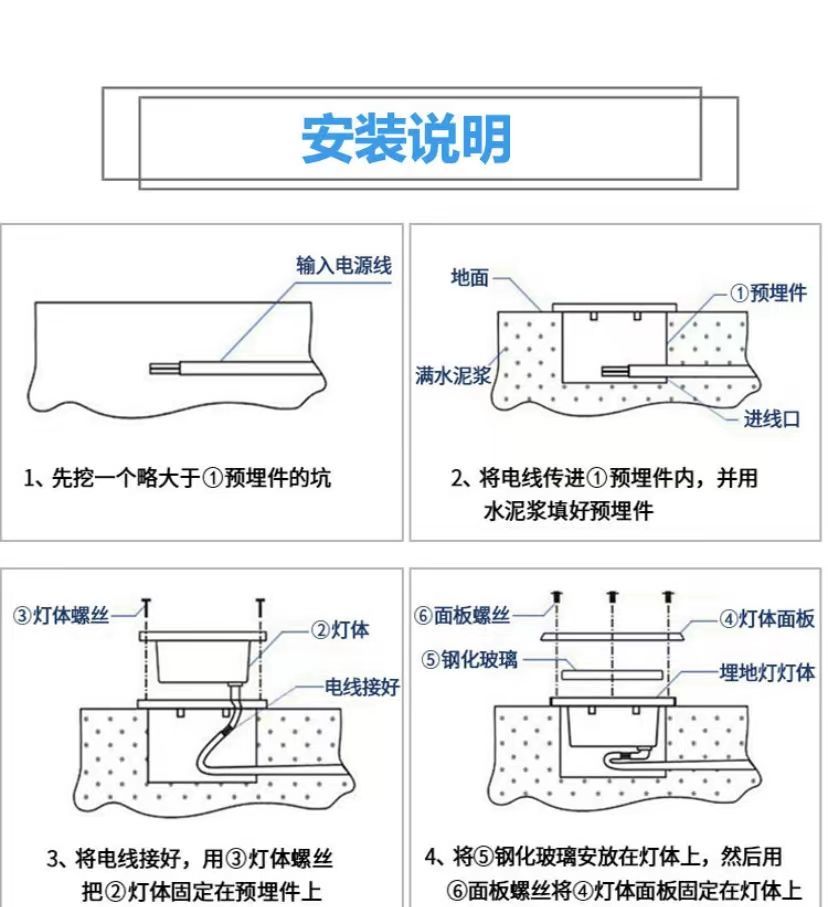 安装说明

输入电源线

1、先挖一个略大于①预埋件的坑

地面
①预埋件
满水泥浆
进线口

2、将电线传进①预埋件内，并用水泥浆填好预埋件

③灯体螺丝
②灯体
电线接好

3、将电线接好，用③灯体螺丝把②灯体固定在预埋件上

⑥面板螺丝
④灯体面板
⑤钢化玻璃
埋地灯灯体

4、将⑤钢化玻璃安放在灯体上，然后用⑥面板螺丝将④灯体面板固定在灯体上