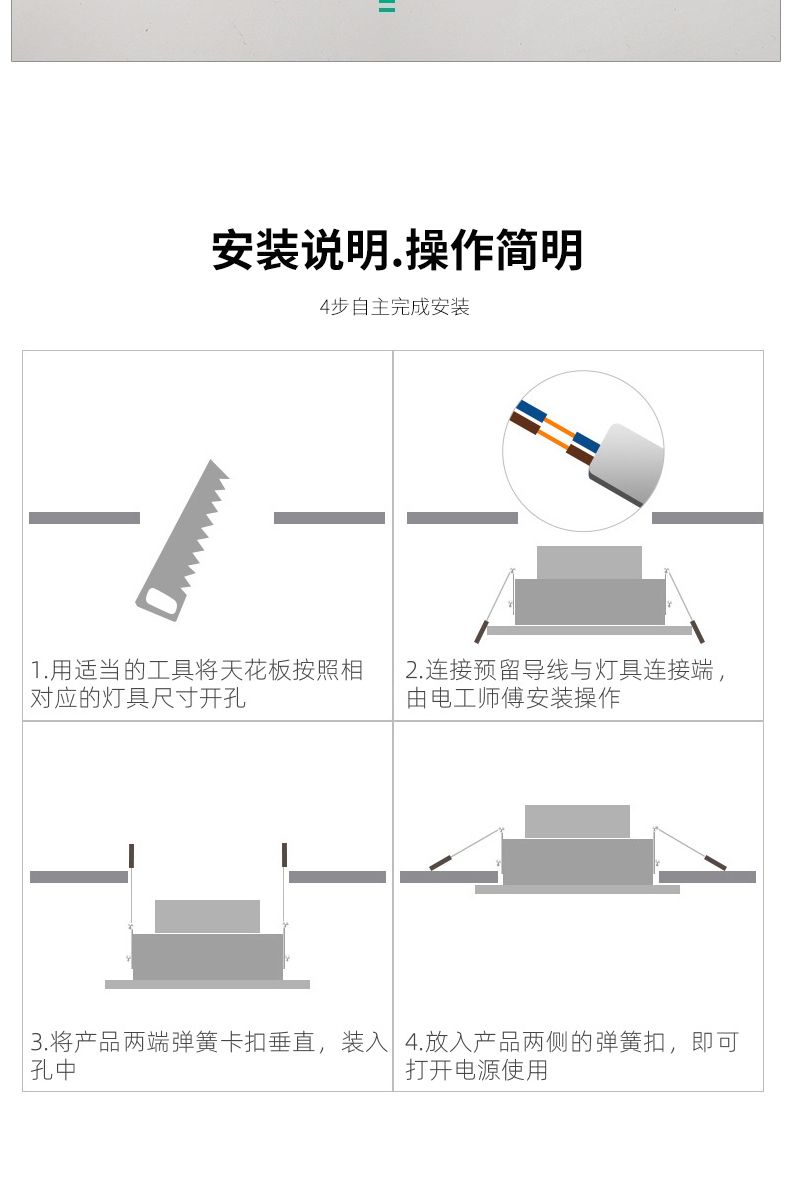 安装说明.操作简明

4步自主完成安装

1.用适当的工具将天花板按照相对应的灯具尺寸开孔

2.连接预留导线与灯具连接端，由电工师傅安装操作

3.将产品两端弹簧卡扣垂直，装入孔中

4.放入产品两侧的弹簧扣，即可打开电源使用