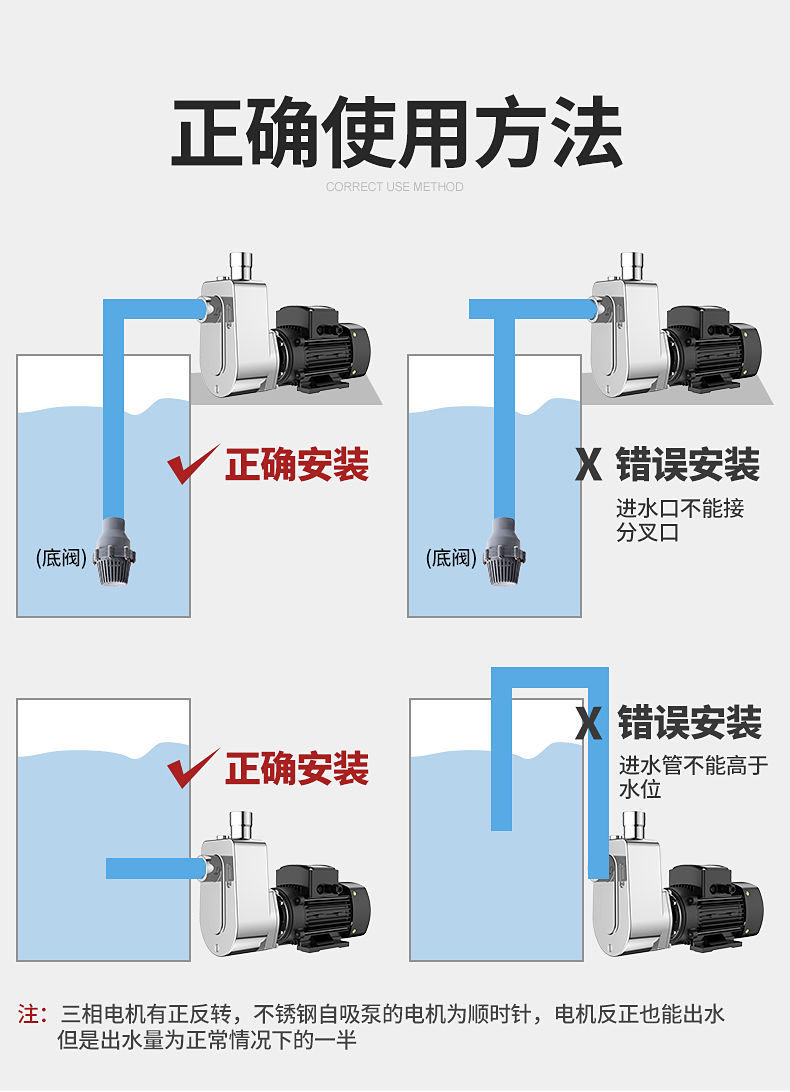 正确使用方法

CORRECT USE METHOD

正确安装

(底阀)

X 错误安装

进水口不能接分叉口

(底阀)

正确安装

X 错误安装

进水管不能高于水位

注：三相电机有正反转，不锈钢自吸泵的电机为顺时针，电机反正也能出水但是出水量为正常情况下的一半