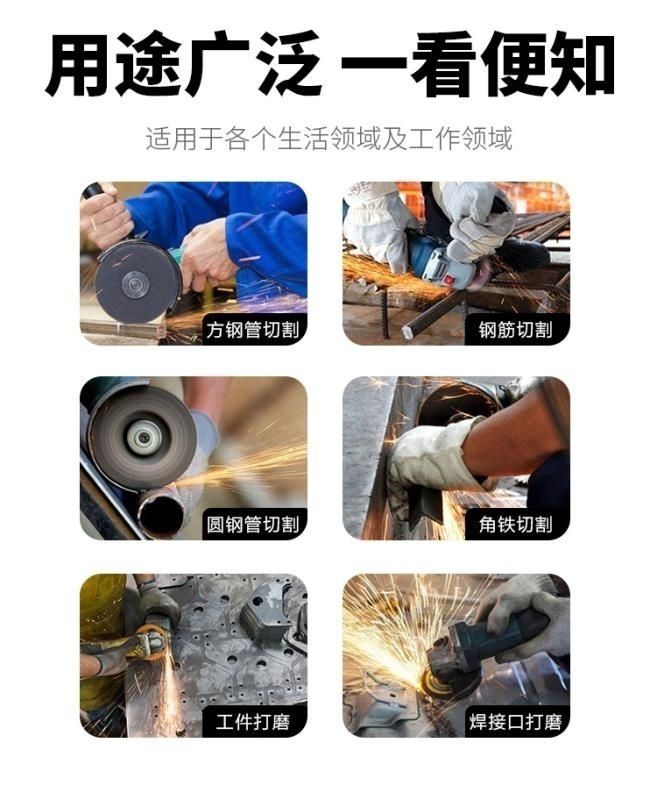 用途广泛 一看便知

适用于各个生活领域及工作领域

方钢管切割

钢筋切割

圆钢管切割

角铁切割

工件打磨

焊接口打磨