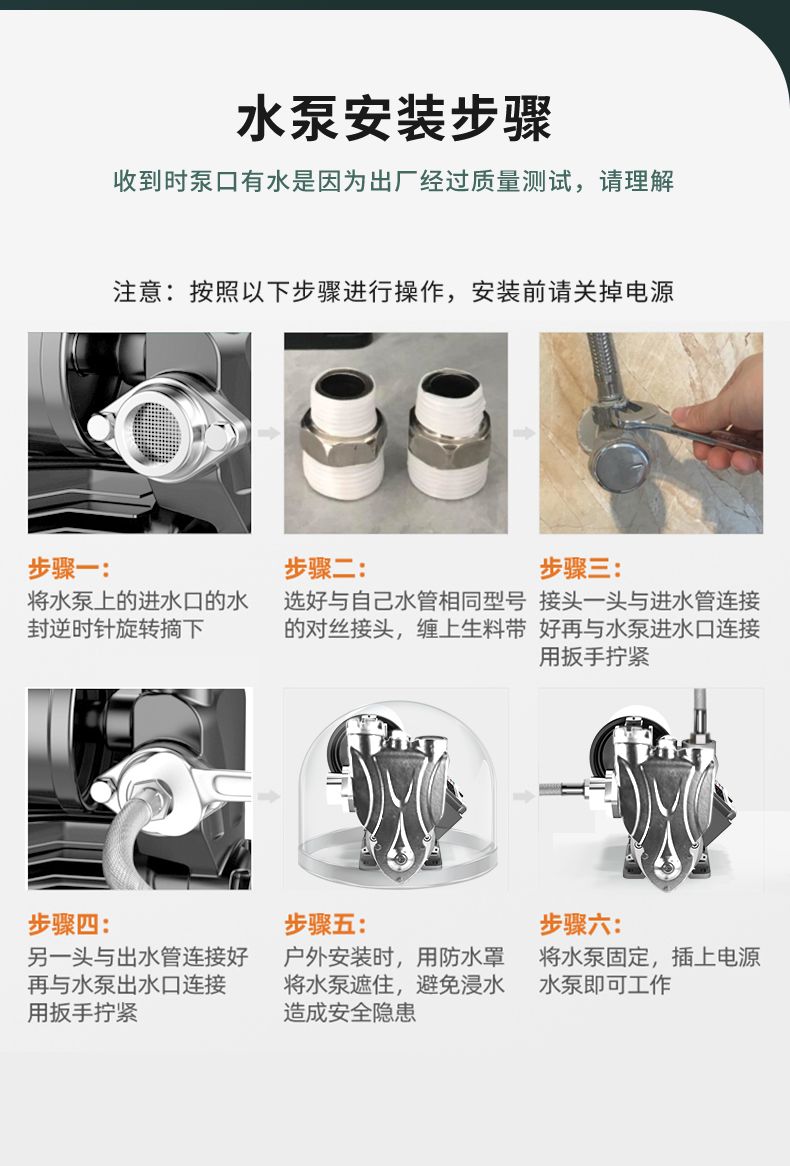 水泵安装步骤

收到时泵口有水是因为出厂经过质量测试，请理解

注意：按照以下步骤进行操作，安装前请关掉电源

步骤一：
将水泵上的进水口的水封逆时针旋转摘下

步骤二：
选好与自己水管相同型号的对丝接头，缠上生料带

步骤三：
接头一头与进水管连接好再与水泵进水口连接用扳手拧紧

步骤四：
另一头与出水管连接好再与水泵出水口连接用扳手拧紧

步骤五：
户外安装时，用防水罩将水泵遮住，避免浸水造成安全隐患

步骤六：
将水泵固定，插上电源水泵即可工作