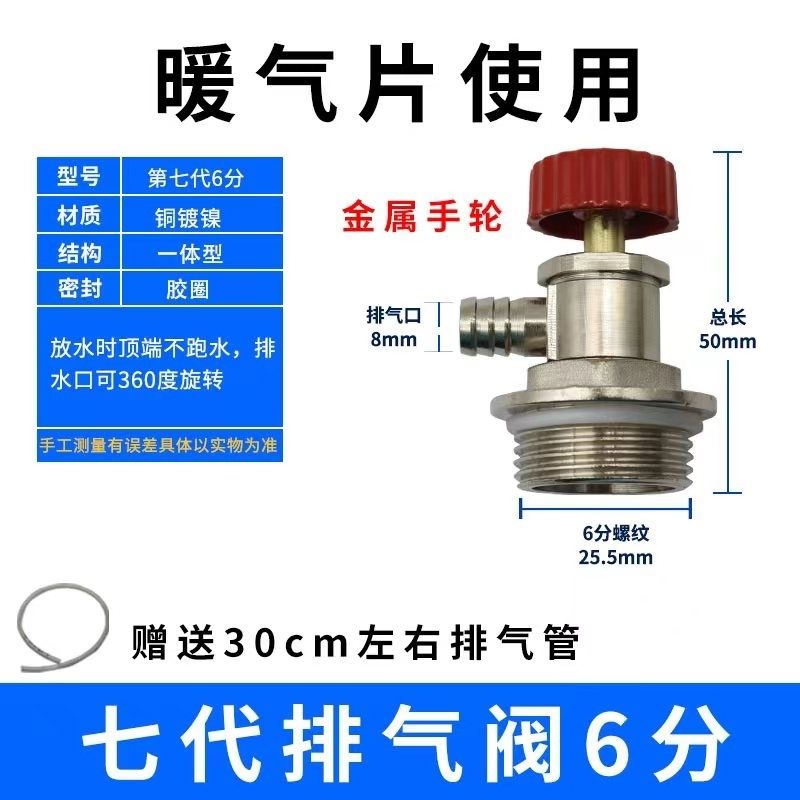 暖气片使用

| 型号 | 第七代6分 |
|---|---|
| 材质 | 铜镀镍 |
| 结构 | 一体型 |
| 密封 | 胶圈 |

放水时顶端不跑水，排水口可360度旋转

手工测量有误差具体以实物为准

金属手轮

排气口
8mm

总长
50mm

6分螺纹
25.5mm

赠送30cm左右排气管

七代排气阀6分