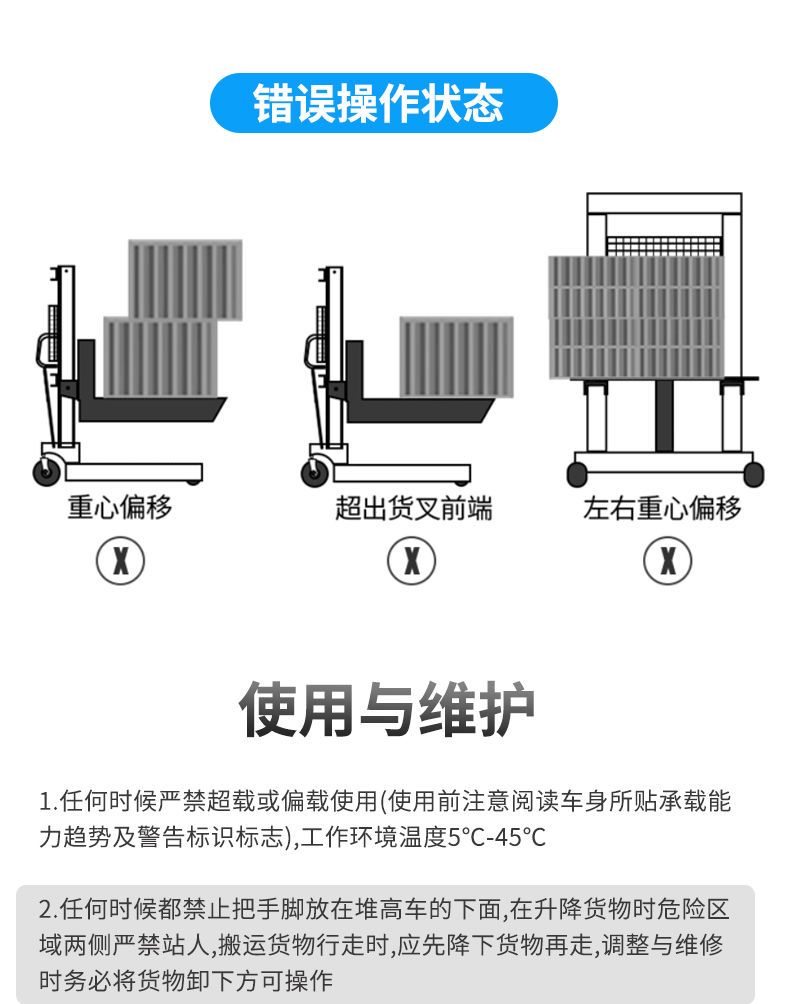 错误操作状态

重心偏移

X

超出货叉前端

X

左右重心偏移

X

使用与维护

1.任何时候严禁超载或偏载使用(使用前注意阅读车身所贴承载能力趋势及警告标识标志),工作环境温度5°C-45°C

2.任何时候都禁止把手脚放在堆高车的下面,在升降货物时危险区域两侧严禁站人,搬运货物行走时,应先降下货物再走,调整与维修时务必将货物卸下方可操作