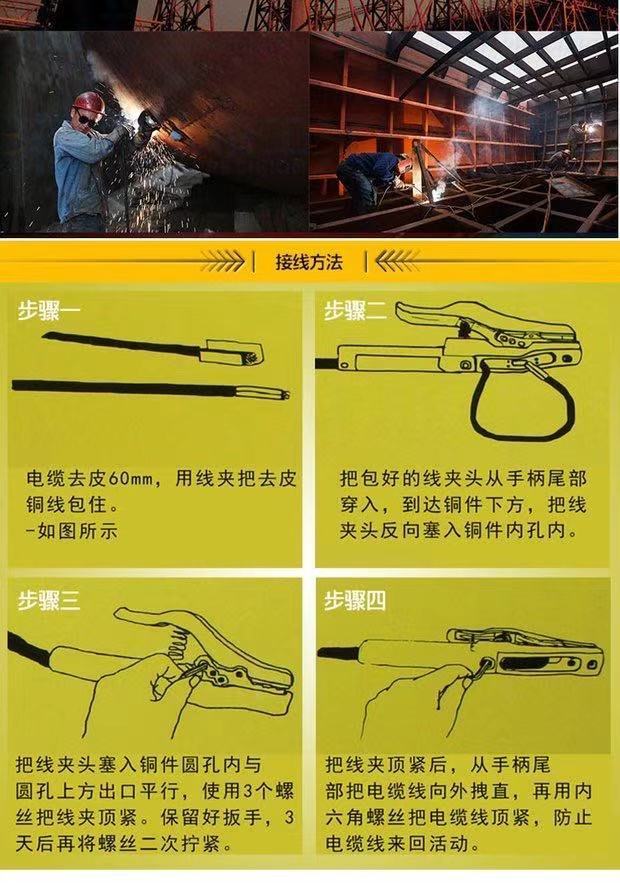 接线方法

步骤一

电缆去皮60mm，用线夹把去皮铜线包住。
-如图所示

步骤二

把包好的线夹头从手柄尾部穿入，到达铜件下方，把线夹头反向塞入铜件内孔内。

步骤三

把线夹头塞入铜件圆孔内与圆孔上方出口平行，使用3个螺丝把线夹顶紧。保留好扳手，3天后再将螺丝二次拧紧。

步骤四

把线夹顶紧后，从手柄尾部把电缆线向外拽直，再用内六角螺丝把电缆线顶紧，防止电缆线来回活动。