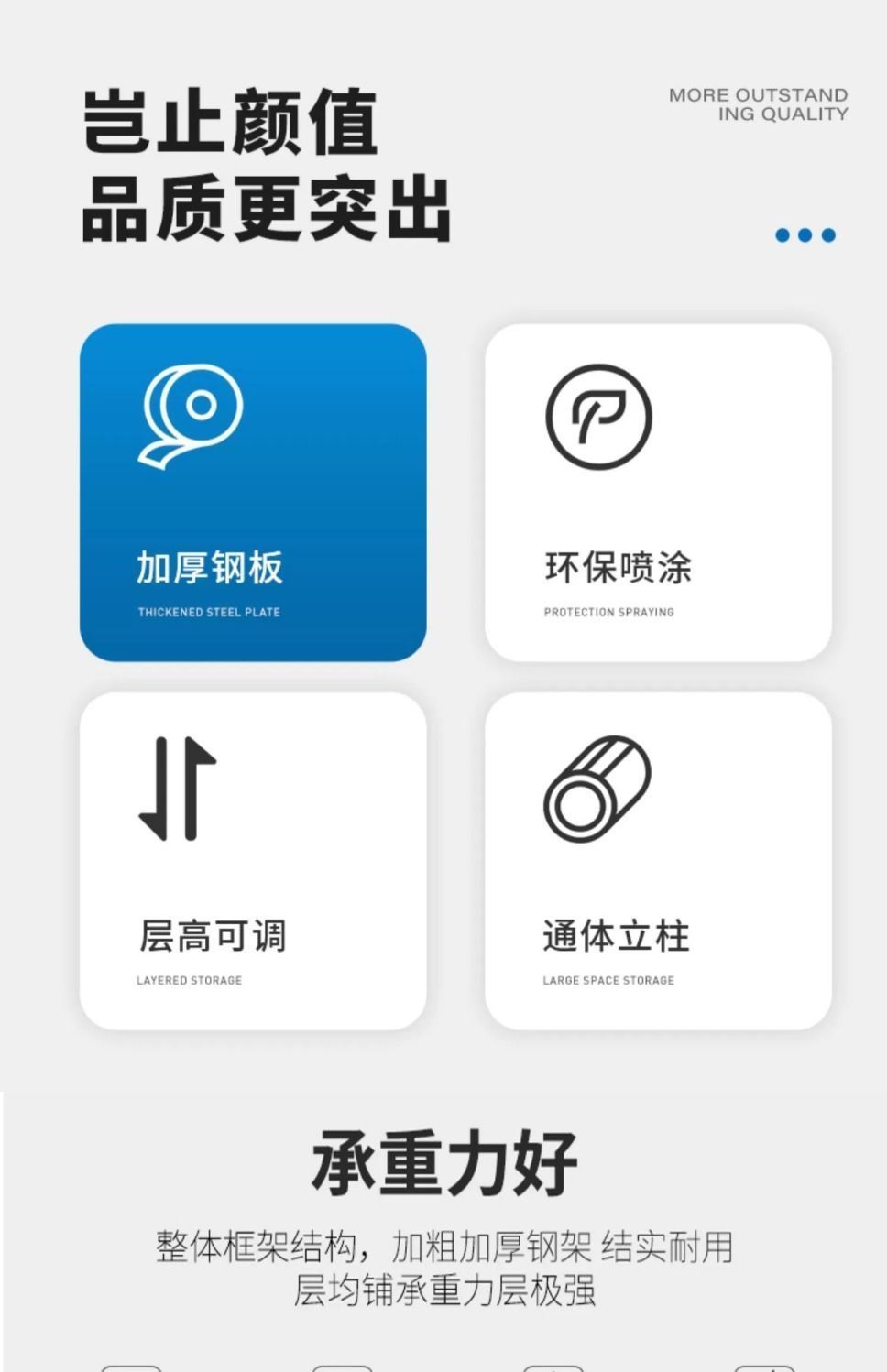 岂止颜值
品质更突出

MORE OUTSTAND
ING QUALITY

加厚钢板
THICKENED STEEL PLATE

环保喷涂
PROTECTION SPRAYING

层高可调
LAYERED STORAGE

通体立柱
LARGE SPACE STORAGE

承重力好

整体框架结构，加粗加厚钢架 结实耐用
层均铺承重力层极强