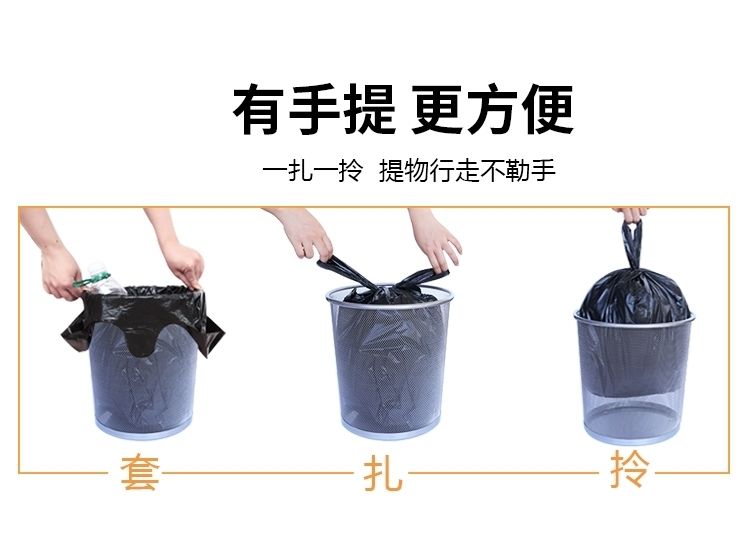 有手提 更方便

一扎一拎 提物行走不勒手

套

扎

拎