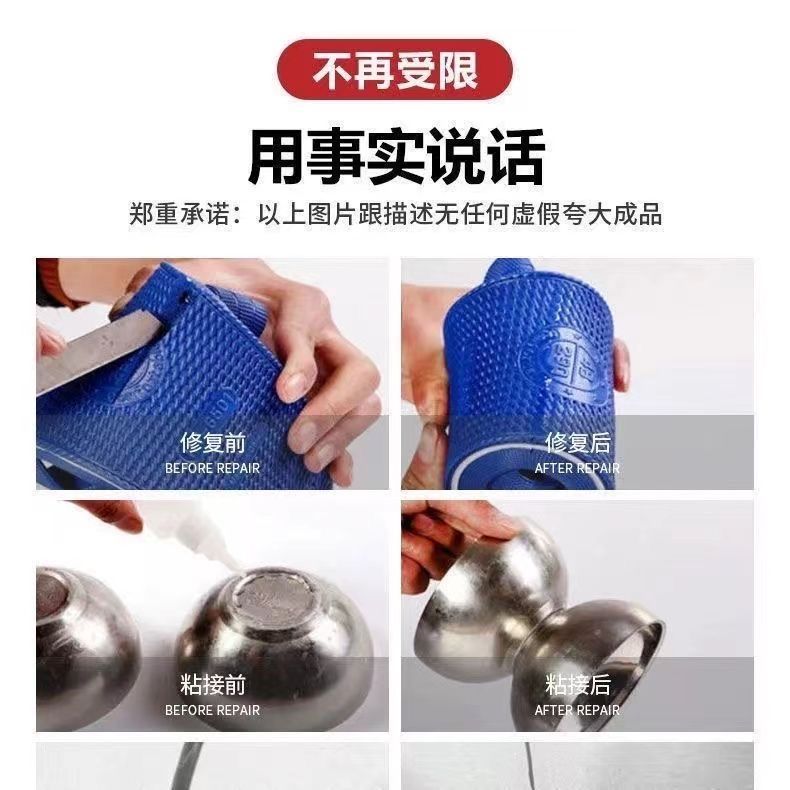 不再受限

用事实说话

郑重承诺：以上图片跟描述无任何虚假夸大成品

修复前
BEFORE REPAIR

修复后
AFTER REPAIR

粘接前
BEFORE REPAIR

粘接后
AFTER REPAIR