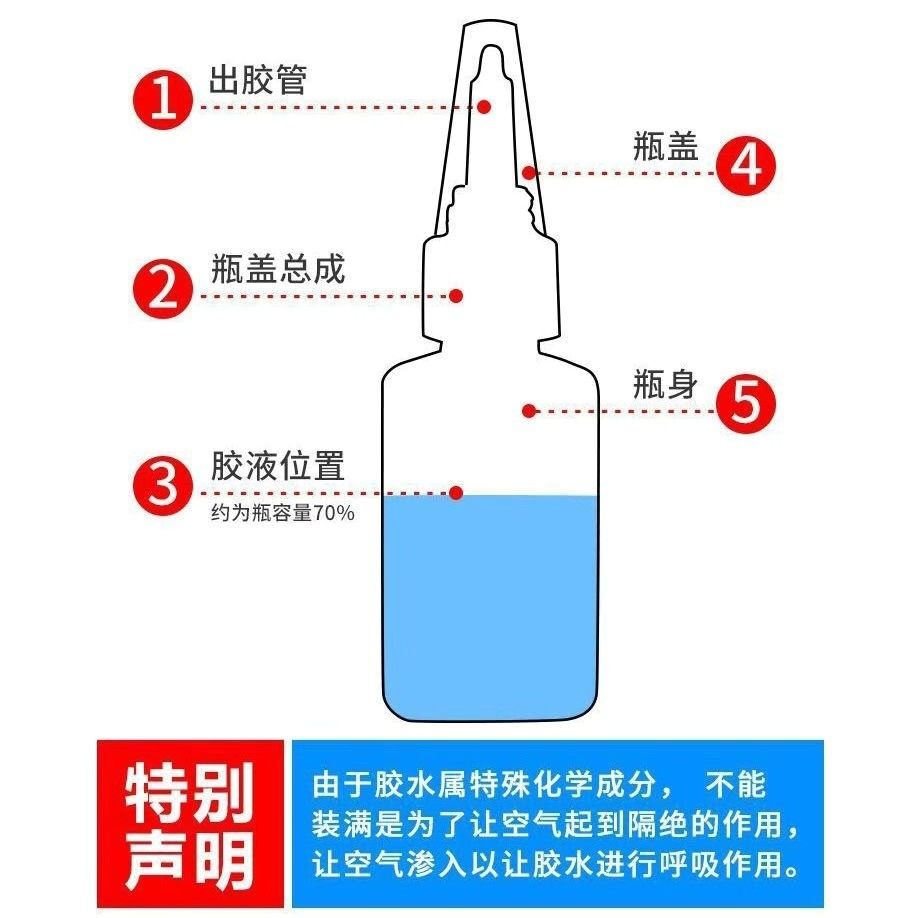 1 出胶管

4 瓶盖

2 瓶盖总成

5 瓶身

3 胶液位置
约为瓶容量70%

特别声明

由于胶水属特殊化学成分， 不能装满是为了让空气起到隔绝的作用，让空气渗入以让胶水进行呼吸作用。