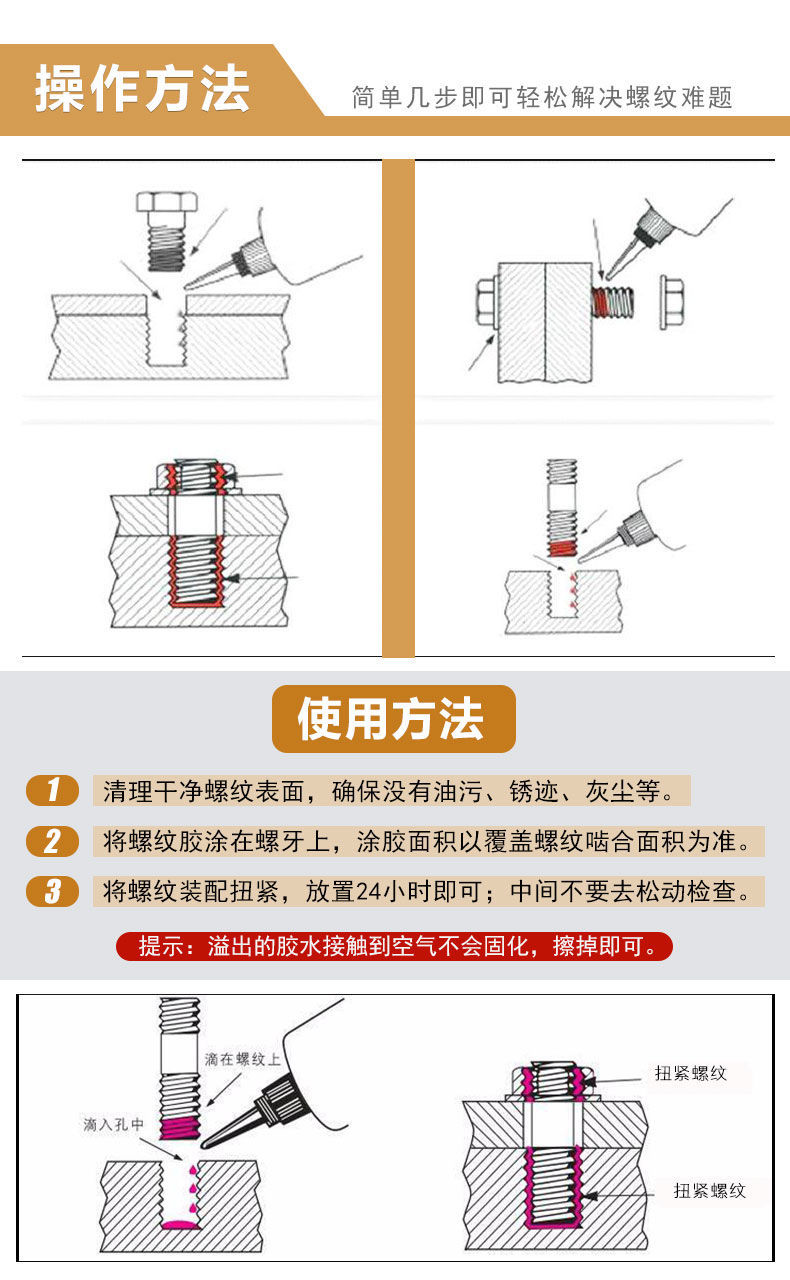 操作方法

简单几步即可轻松解决螺纹难题

使用方法

1 清理干净螺纹表面，确保没有油污、锈迹、灰尘等。

2 将螺纹胶涂在螺牙上，涂胶面积以覆盖螺纹啮合面积为准。

3 将螺纹装配扭紧，放置24小时即可；中间不要去松动检查。

提示：溢出的胶水接触到空气不会固化，擦掉即可。

滴在螺纹上

滴入孔中

扭紧螺纹

扭紧螺纹